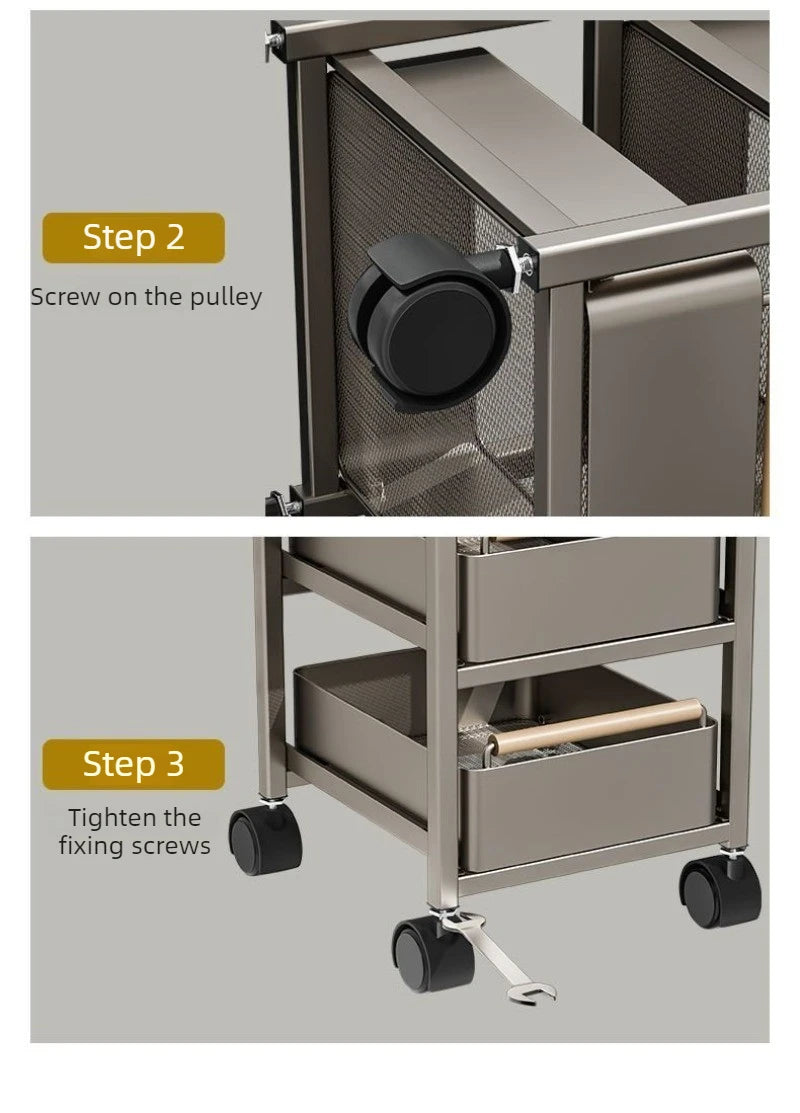 Step 2

Screw on the pulley

Step 3

Tighten the fixing screws